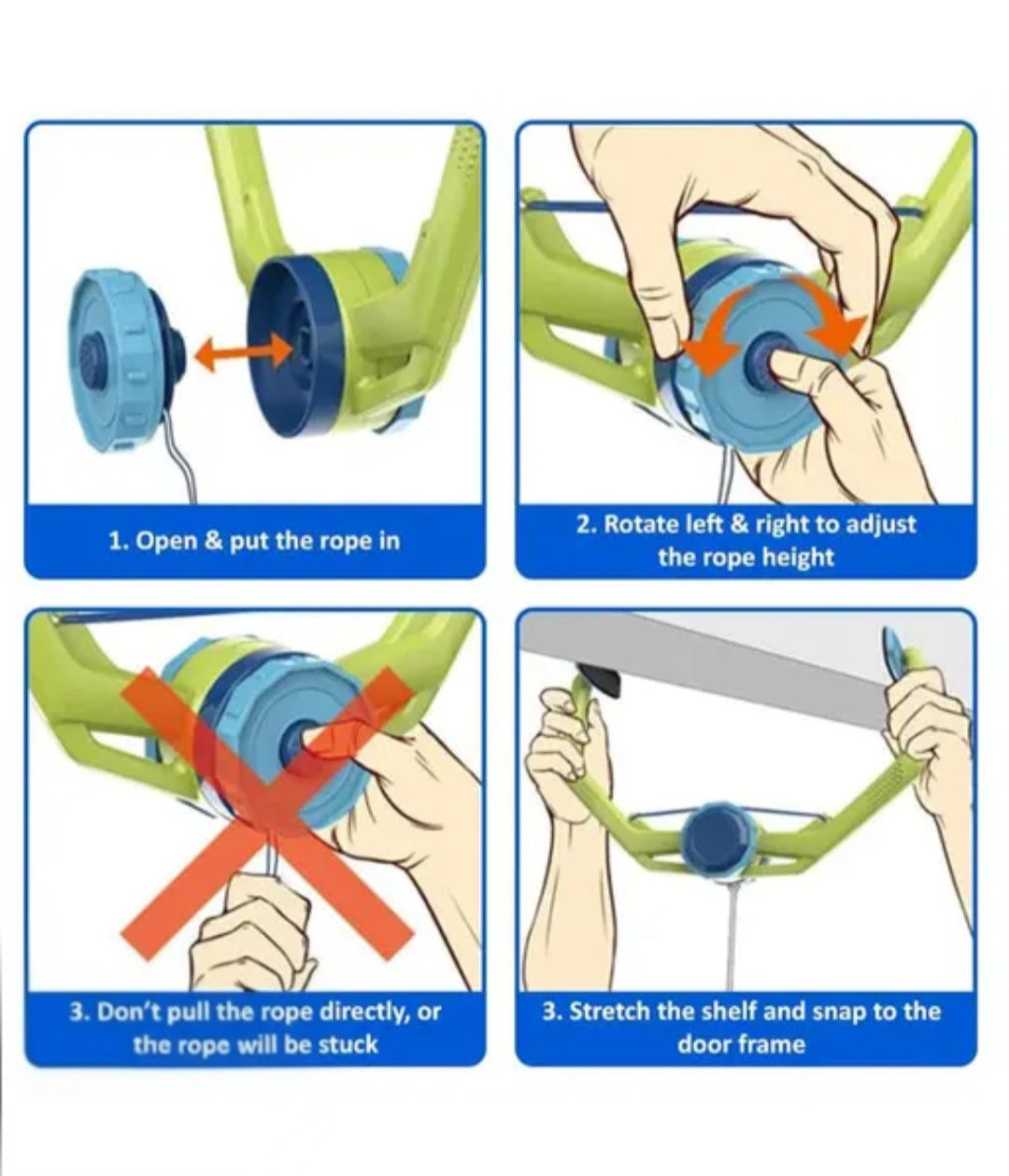 1. Open & put the rope in

2. Rotate left & right to adjust the rope height

3. Don't pull the rope directly, or the rope will be stuck

3. Stretch the shelf and snap to the door frame